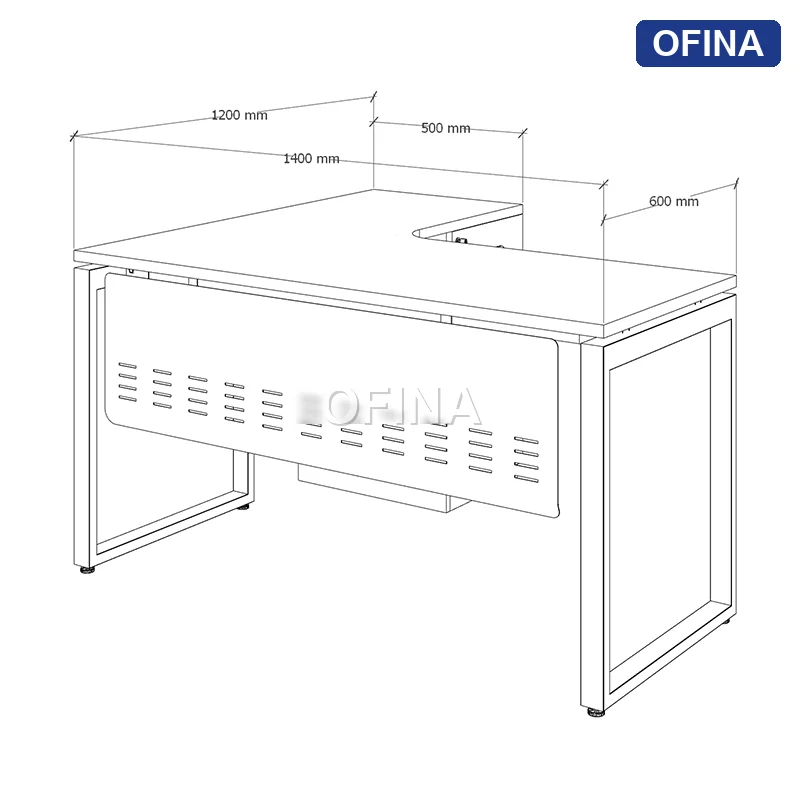 OFINA

1200 mm
500 mm
1400 mm
600 mm

OFINA