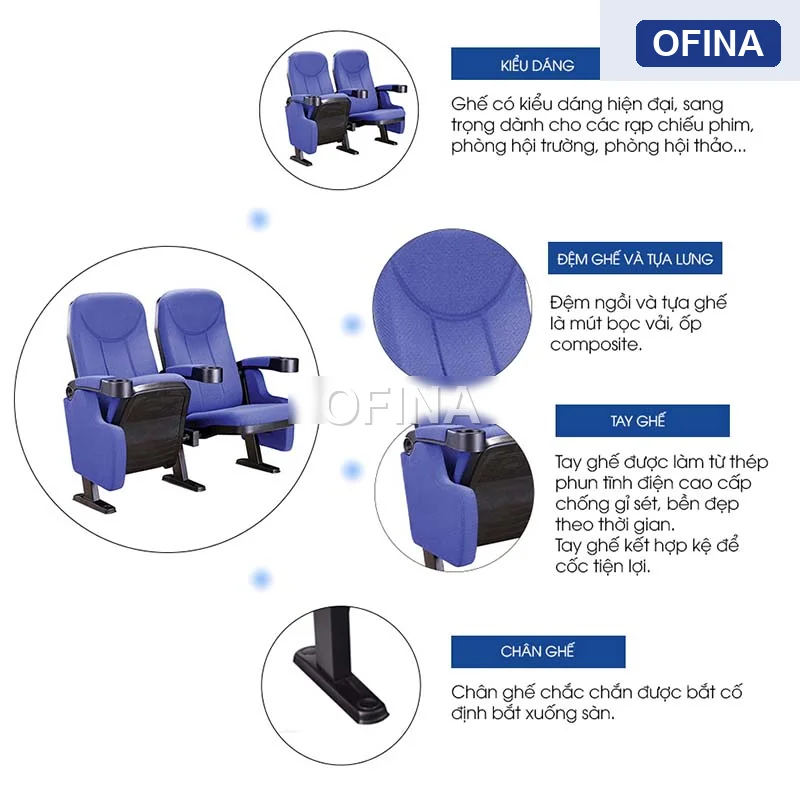 OFINA

KIỂU DÁNG

Ghế có kiểu dáng hiện đại, sang trọng dành cho các rạp chiếu phim, phòng hội trường, phòng hội thảo...

ĐỆM GHẾ VÀ TỰA LƯNG

Đệm ngồi và tựa ghế là mút bọc vải, ốp composite.

OFINA

TAY GHẾ

Tay ghế được làm từ thép phun tĩnh điện cao cấp chống gỉ sét, bền đẹp theo thời gian.
Tay ghế kết hợp kệ để cốc tiện lợi.

CHÂN GHẾ

Chân ghế chắc chắn được bắt cố định bắt xuống sàn.