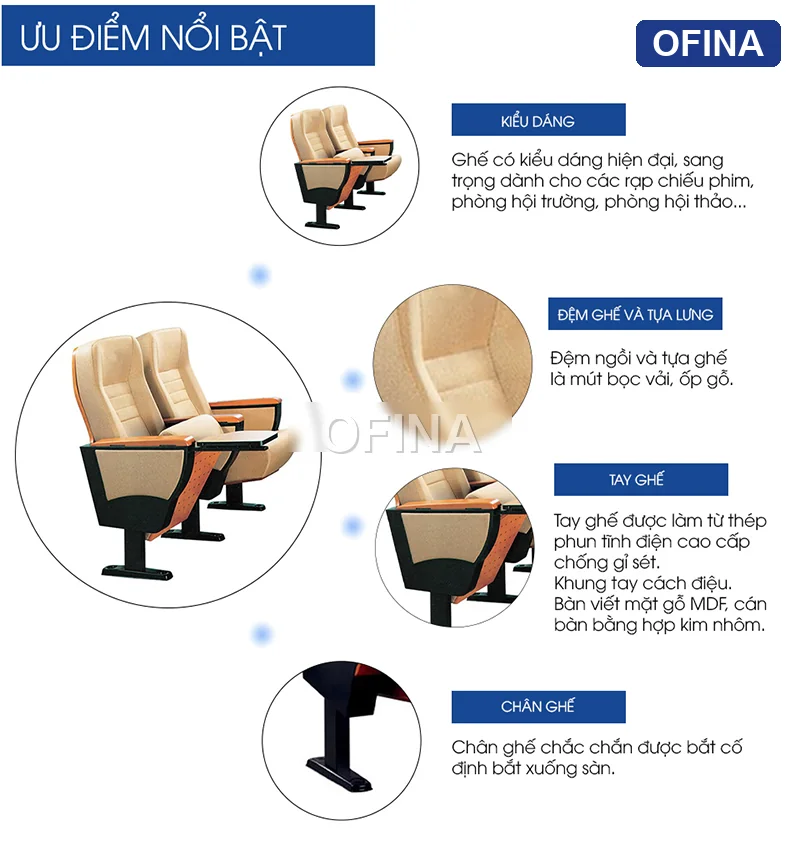 ƯU ĐIỂM NỔI BẬT

OFINA

KIỂU DÁNG

Ghế có kiểu dáng hiện đại, sang trọng dành cho các rạp chiếu phim, phòng hội trường, phòng hội thảo...

ĐỆM GHẾ VÀ TỰA LƯNG

Đệm ngồi và tựa ghế là mút bọc vải, ốp gỗ.

OFINA

TAY GHẾ

Tay ghế được làm từ thép phun tĩnh điện cao cấp chống gỉ sét.
Khung tay cách điệu.
Bàn viết mặt gỗ MDF, cán bàn bằng hợp kim nhôm.

CHÂN GHẾ

Chân ghế chắc chắn được bắt cố định bắt xuống sàn.